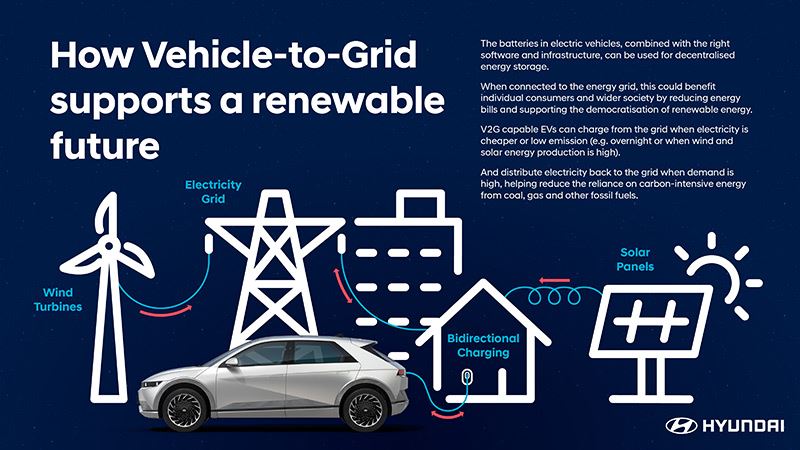 How Vehicle-to-Grid supports a renewable future

The batteries in electric vehicles, combined with the right software and infrastructure, can be used for decentralised energy storage.

When connected to the energy grid, this could benefit individual consumers and wider society by reducing energy bills and supporting the democratisation of renewable energy.

V2G capable EVs can charge from the grid when electricity is cheaper or low emission (e.g. overnight or when wind and solar energy production is high).

And distribute electricity back to the grid when demand is high, helping reduce the reliance on carbon-intensive energy from coal, gas and other fossil fuels.

Electricity Grid

Wind Turbines

Solar Panels

Bidirectional Charging

HYUNDAI